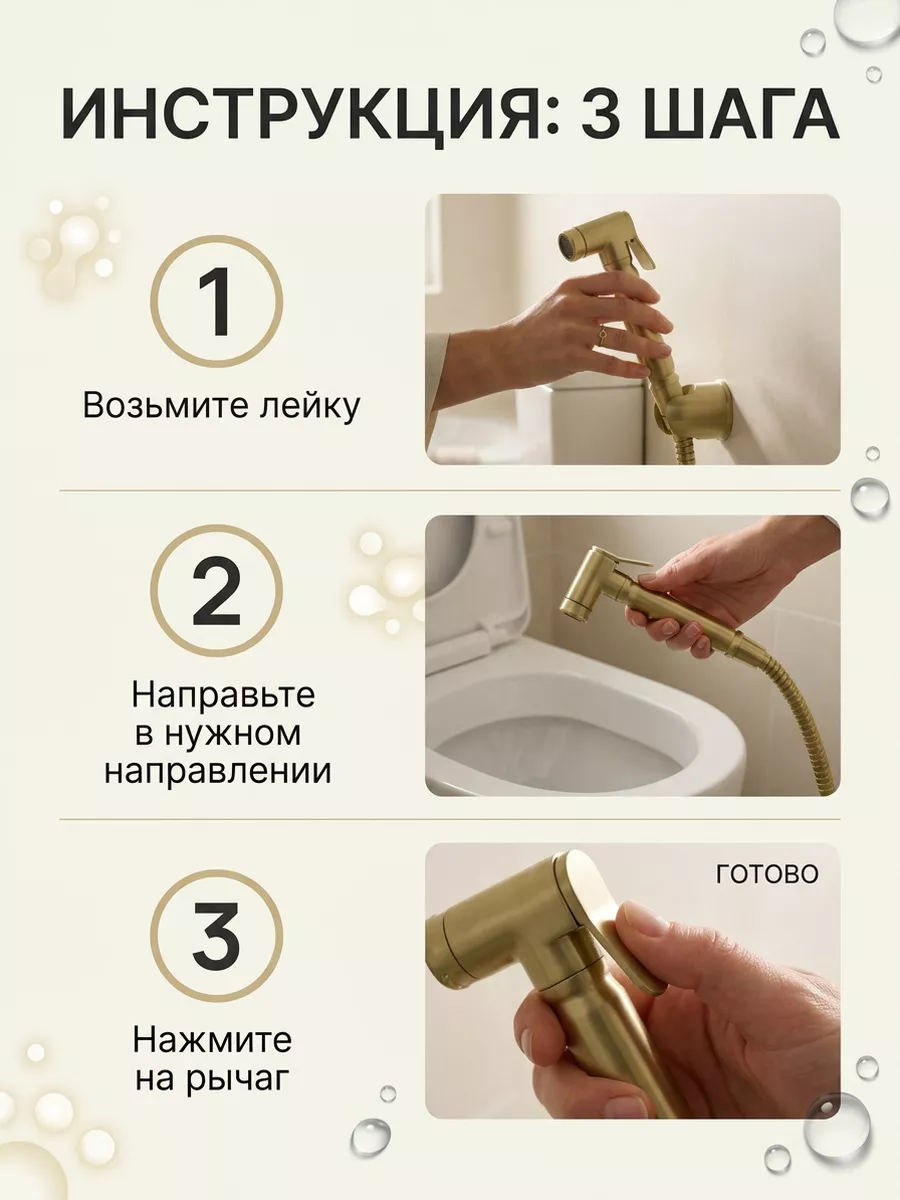 ИНСТРУКЦИЯ: 3 ШАГА

1

Возьмите лейку

2

Направьте в нужном направлении

3

Нажмите на рычаг

ГОТОВО